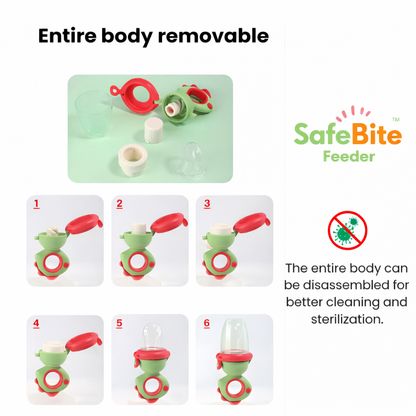 Entire body removable

SafeBite™
Feeder

1

2

3

4

5

6

The entire body can be disassembled for better cleaning and sterilization.