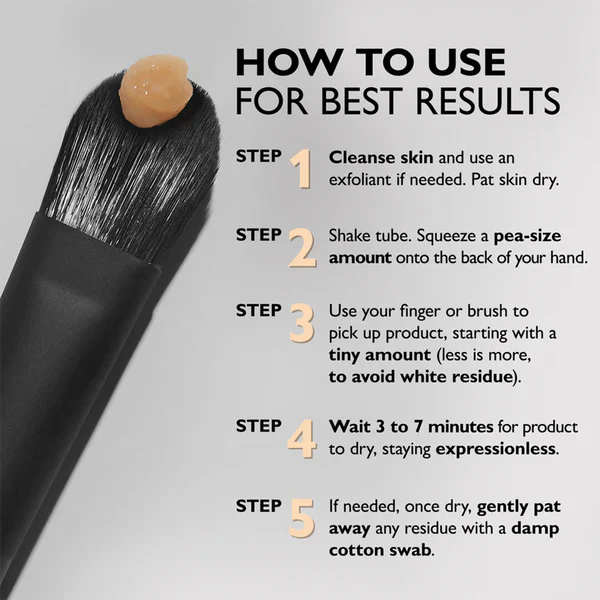 HOW TO USE
FOR BEST RESULTS

STEP 1 Cleanse skin and use an exfoliant if needed. Pat skin dry.

STEP 2 Shake tube. Squeeze a pea-size amount onto the back of your hand.

STEP 3 Use your finger or brush to pick up product, starting with a tiny amount (less is more, to avoid white residue).

STEP 4 Wait 3 to 7 minutes for product to dry, staying expressionless.

STEP 5 If needed, once dry, gently pat away any residue with a damp cotton swab.