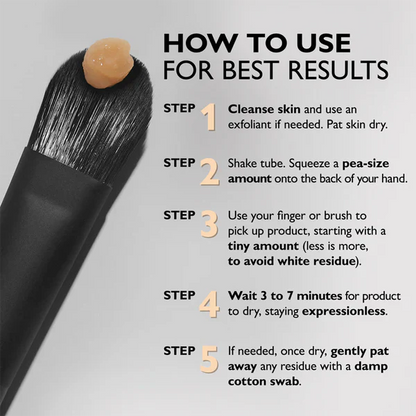 HOW TO USE
FOR BEST RESULTS

STEP 1 Cleanse skin and use an exfoliant if needed. Pat skin dry.

STEP 2 Shake tube. Squeeze a pea-size amount onto the back of your hand.

STEP 3 Use your finger or brush to pick up product, starting with a tiny amount (less is more, to avoid white residue).

STEP 4 Wait 3 to 7 minutes for product to dry, staying expressionless.

STEP 5 If needed, once dry, gently pat away any residue with a damp cotton swab.