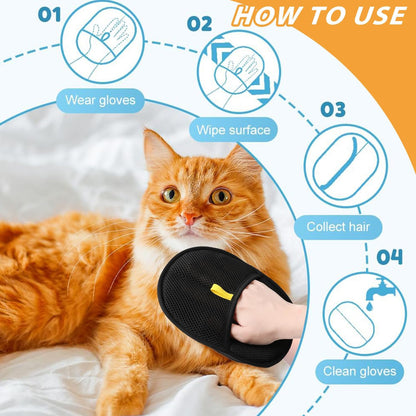 HOW TO USE

01

Wear gloves

02

Wipe surface

03

Collect hair

04

Clean gloves