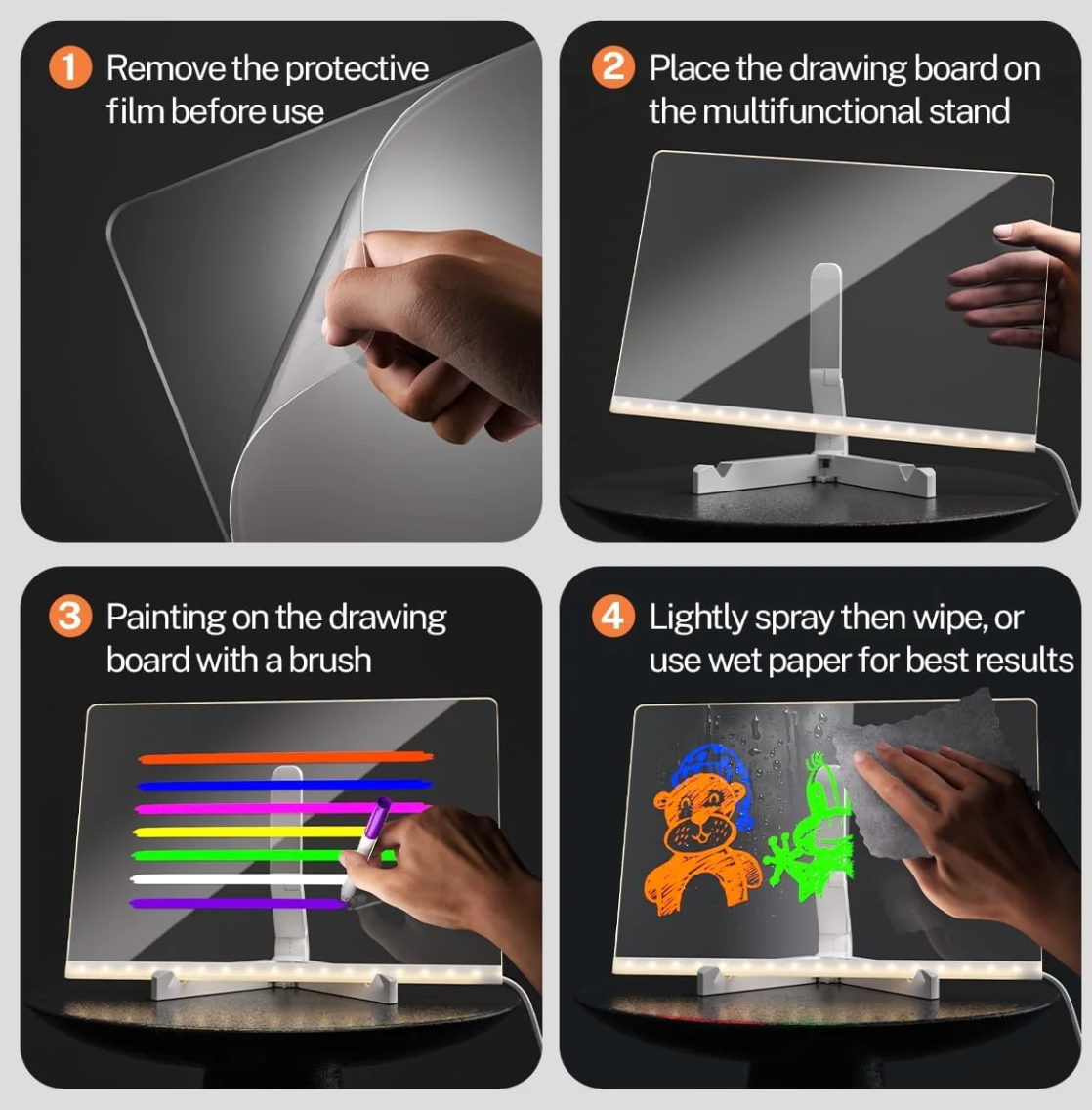 1 Remove the protective film before use

2 Place the drawing board on the multifunctional stand

3 Painting on the drawing board with a brush

4 Lightly spray then wipe, or use wet paper for best results