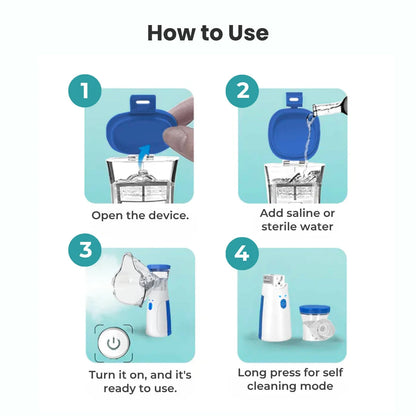 How to Use

1

Open the device.

2

Add saline or sterile water

3

Turn it on, and it's ready to use.

4

Long press for self cleaning mode